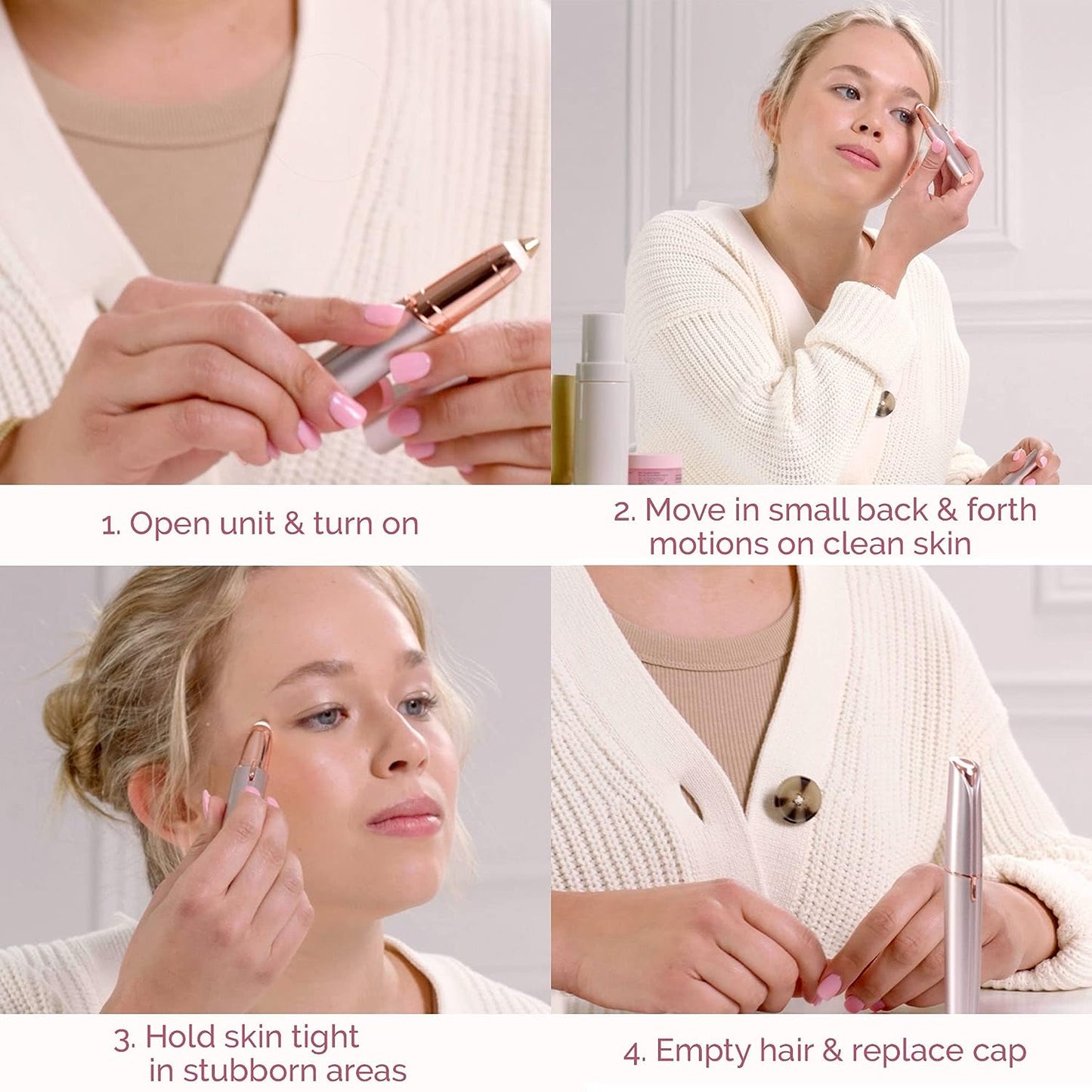 1. Open unit & turn on

2. Move in small back & forth motions on clean skin

3. Hold skin tight in stubborn areas

4. Empty hair & replace cap